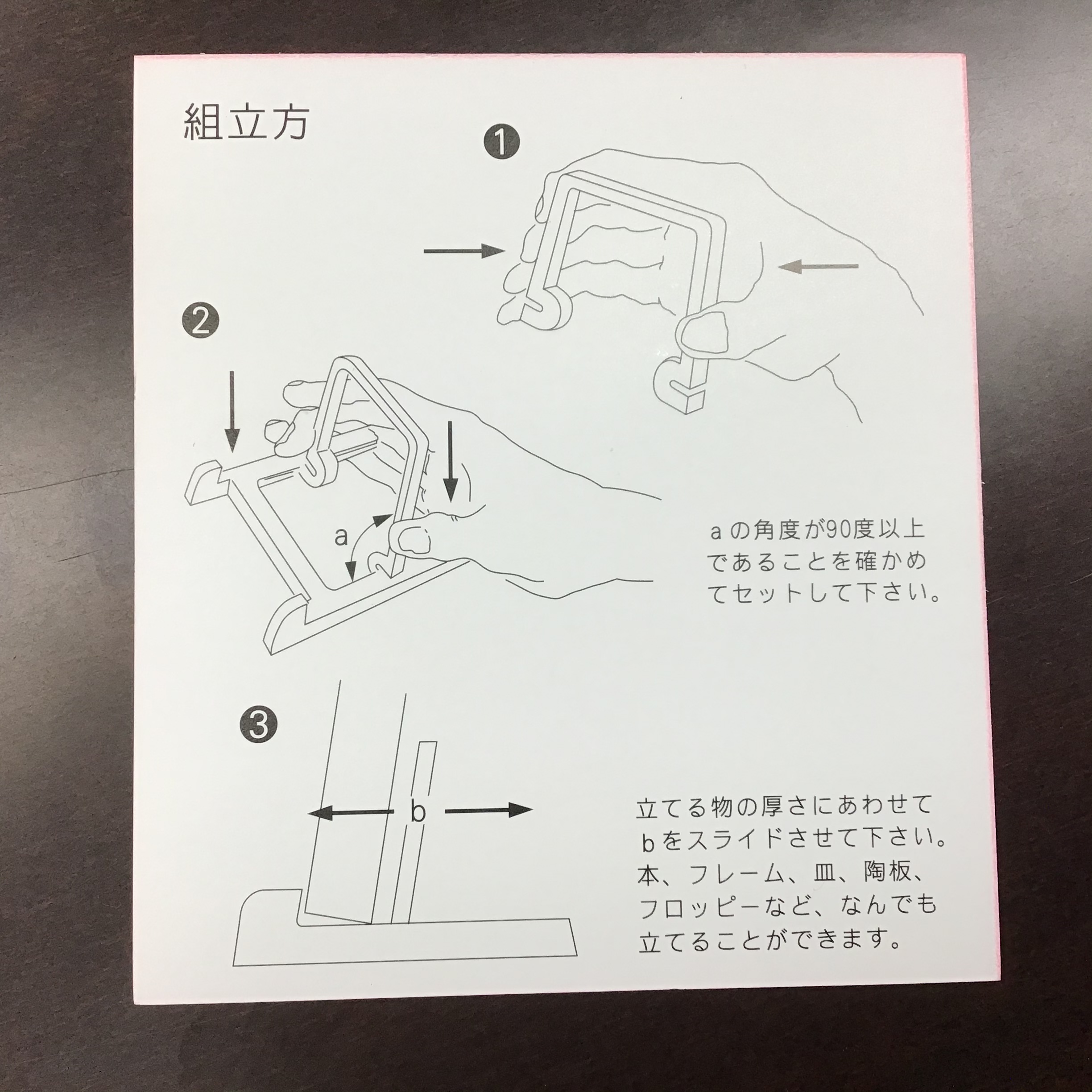 組立方

❶

❷

a

aの角度が90度以上であることを確かめてセットして下さい。

❸

b

立てる物の厚さにあわせてbをスライドさせて下さい。本、フレーム、皿、陶板、フロッピーなど、なんでも立てることができます。